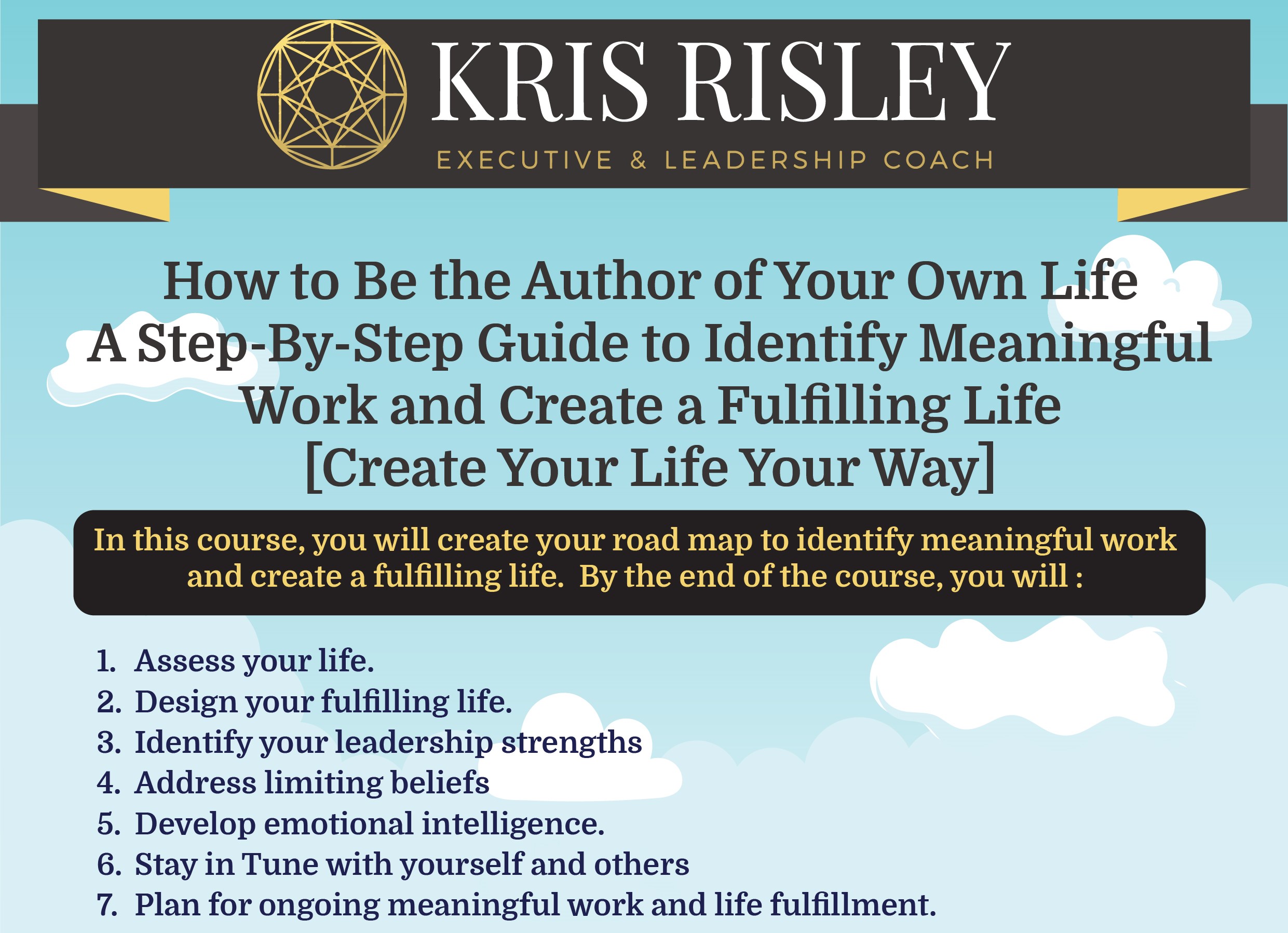 KRIS RISLEY
EXECUTIVE & LEADERSHIP COACH

How to Be the Author of Your Own Life
A Step-By-Step Guide to Identify Meaningful Work and Create a Fulfilling Life
[Create Your Life Your Way]

In this course, you will create your road map to identify meaningful work and create a fulfilling life. By the end of the course, you will :

1. Assess your life.
2. Design your fulfilling life.
3. Identify your leadership strengths
4. Address limiting beliefs
5. Develop emotional intelligence.
6. Stay in Tune with yourself and others
7. Plan for ongoing meaningful work and life fulfillment.